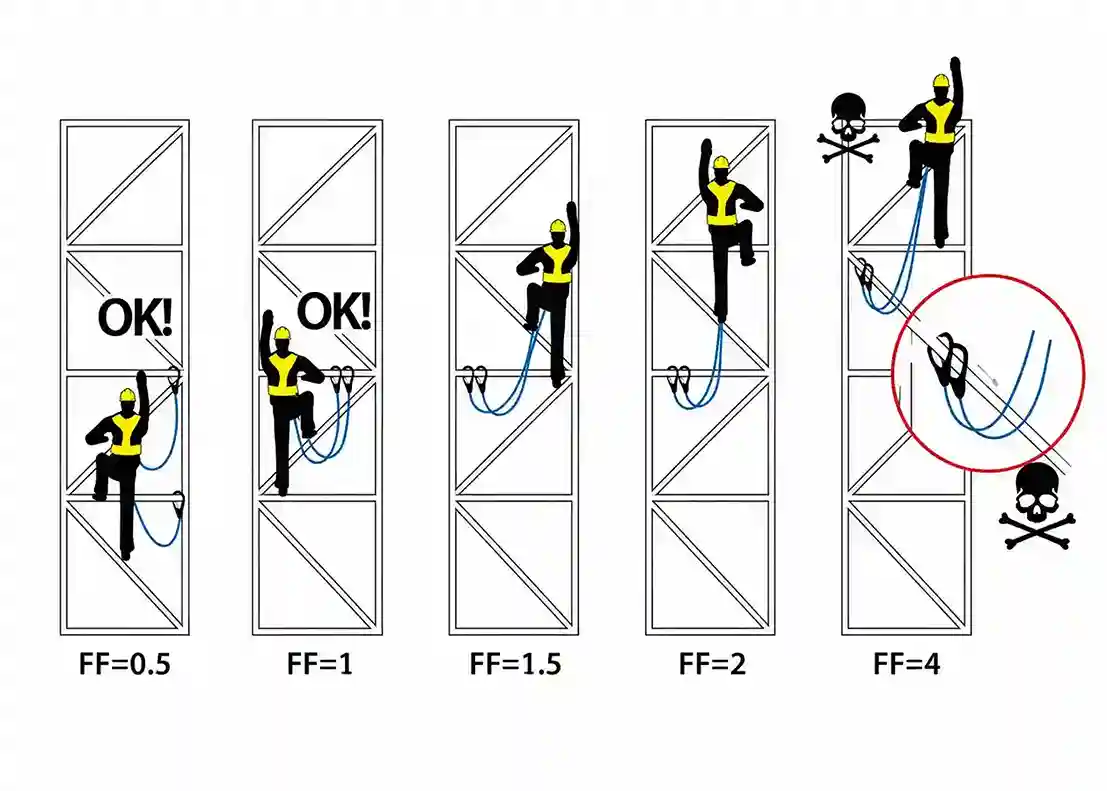 OK!

OK!

FF=0.5

FF=1

FF=1.5

FF=2

FF=4